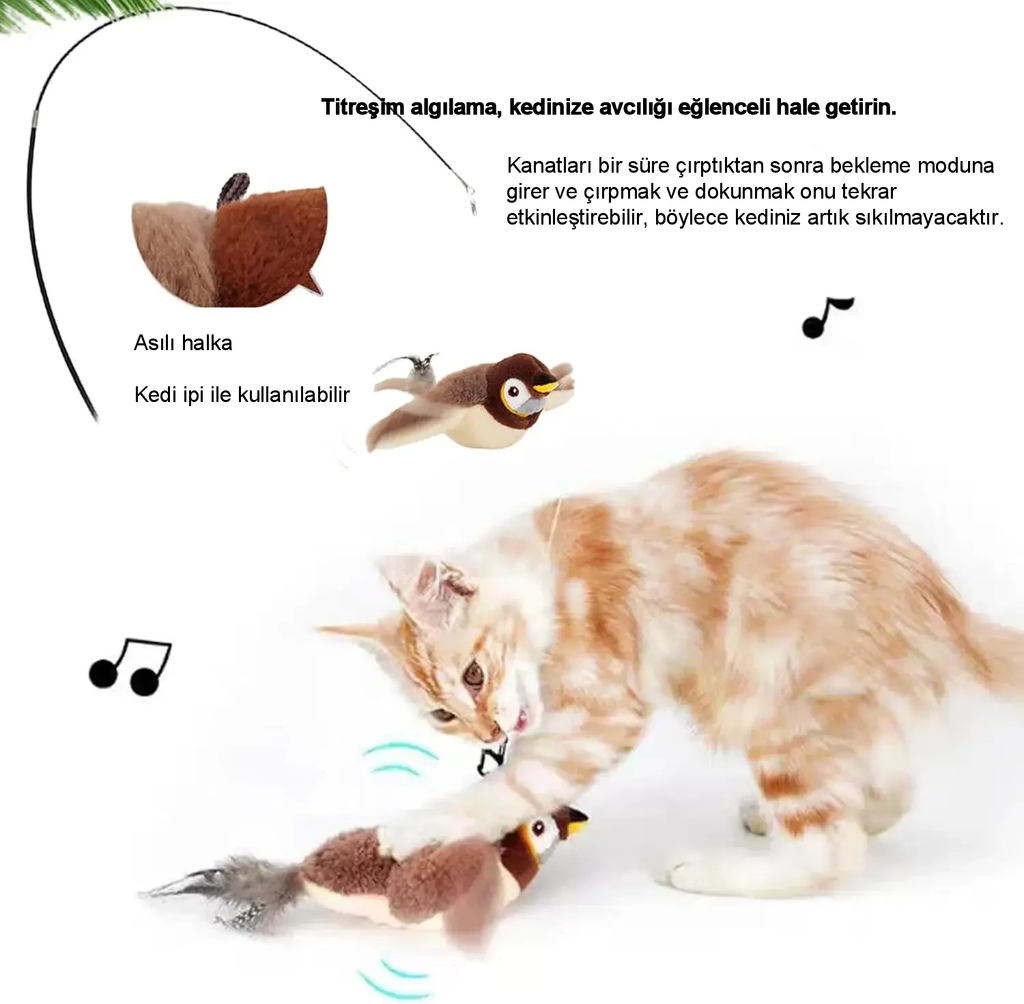 Titreşim algılama, kedinize avcılığı eğlenceli hale getirin.

Kanatları bir süre çırptıktan sonra bekleme moduna girer ve çırpmak ve dokunmak onu tekrar etkinleştirebilir, böylece kediniz artık sıkılmayacaktır.

Asılı halka

Kedi ipi ile kullanılabilir